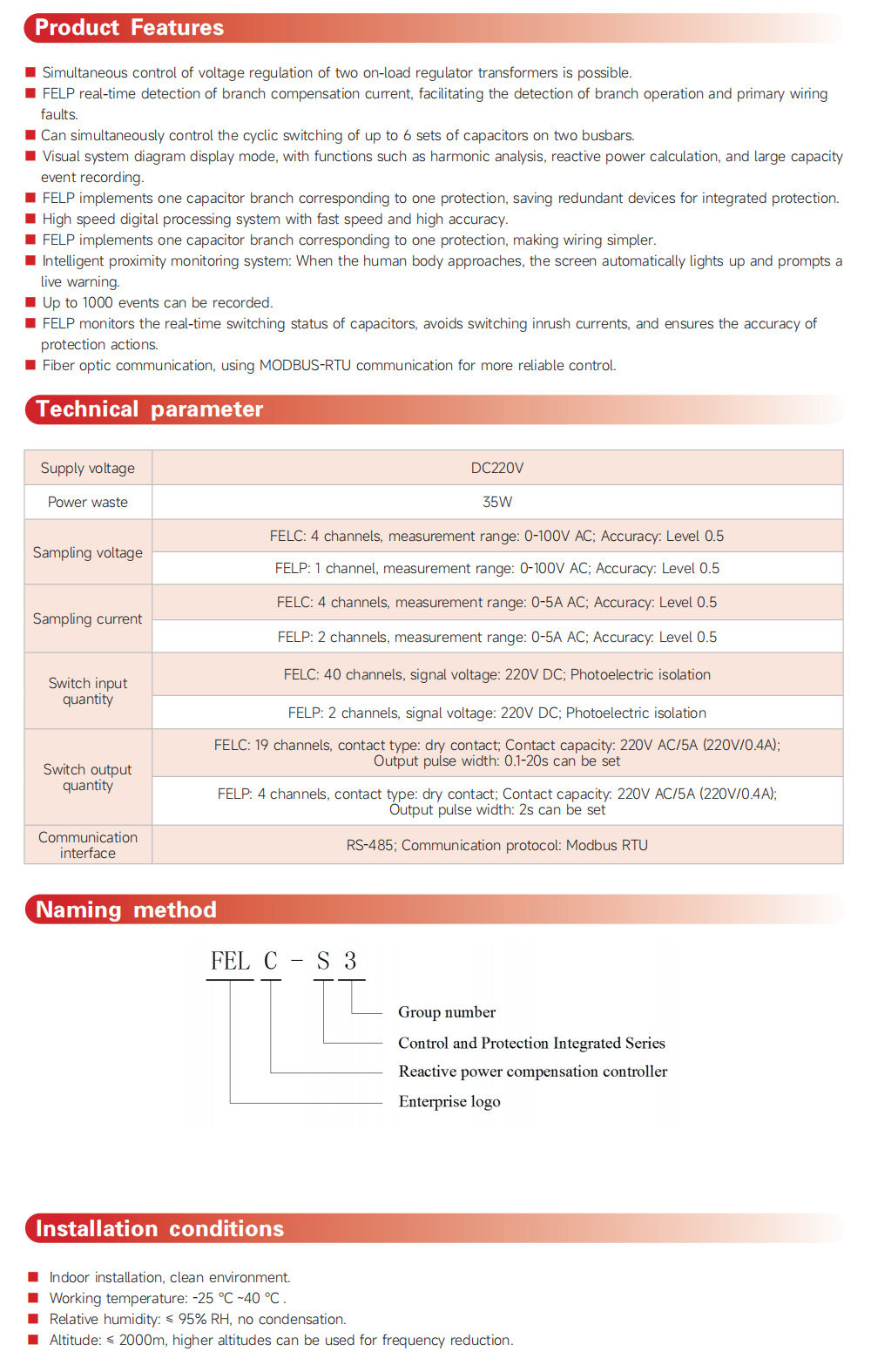 Product Features

■ Simultaneous control of voltage regulation of two on-load regulator transformers is possible.
■ FELP real-time detection of branch compensation current, facilitating the detection of branch operation and primary wiring faults.
■ Can simultaneously control the cyclic switching of up to 6 sets of capacitors on two busbars.
■ Visual system diagram display mode, with functions such as harmonic analysis, reactive power calculation, and large capacity event recording.
■ FELP implements one capacitor branch corresponding to one protection, saving redundant devices for integrated protection.
■ High speed digital processing system with fast speed and high accuracy.
■ FELP implements one capacitor branch corresponding to one protection, making wiring simpler.
■ Intelligent proximity monitoring system: When the human body approaches, the screen automatically lights up and prompts a live warning.
■ Up to 1000 events can be recorded.
■ FELP monitors the real-time switching status of capacitors, avoids switching inrush currents, and ensures the accuracy of protection actions.
■ Fiber optic communication, using MODBUS-RTU communication for more reliable control.

Technical parameter

| Supply voltage | DC220V |
|---|---|
| Power waste | 35W |
| Sampling voltage | FELC: 4 channels, measurement range: 0-100V AC; Accuracy: Level 0.5 |
| | FELP: 1 channel, measurement range: 0-100V AC; Accuracy: Level 0.5 |
| Sampling current | FELC: 4 channels, measurement range: 0-5A AC; Accuracy: Level 0.5 |
| | FELP: 2 channels, measurement range: 0-5A AC; Accuracy: Level 0.5 |
| Switch input quantity | FELC: 40 channels, signal voltage: 220V DC; Photoelectric isolation |
| | FELP: 2 channels, signal voltage: 220V DC; Photoelectric isolation |
| Switch output quantity | FELC: 19 channels, contact type: dry contact; Contact capacity: 220V AC/5A (220V/0.4A); Output pulse width: 0.1-20s can be set |
| | FELP: 4 channels, contact type: dry contact; Contact capacity: 220V AC/5A (220V/0.4A); Output pulse width: 2s can be set |
| Communication interface | RS-485; Communication protocol: Modbus RTU |

Naming method

FEL C - S 3

Group number
Control and Protection Integrated Series
Reactive power compensation controller
Enterprise logo

Installation conditions

■ Indoor installation, clean environment.
■ Working temperature: -25 °C ~40 °C .
■ Relative humidity: ≤ 95% RH, no condensation.
■ Altitude: ≤ 2000m, higher altitudes can be used for frequency reduction.